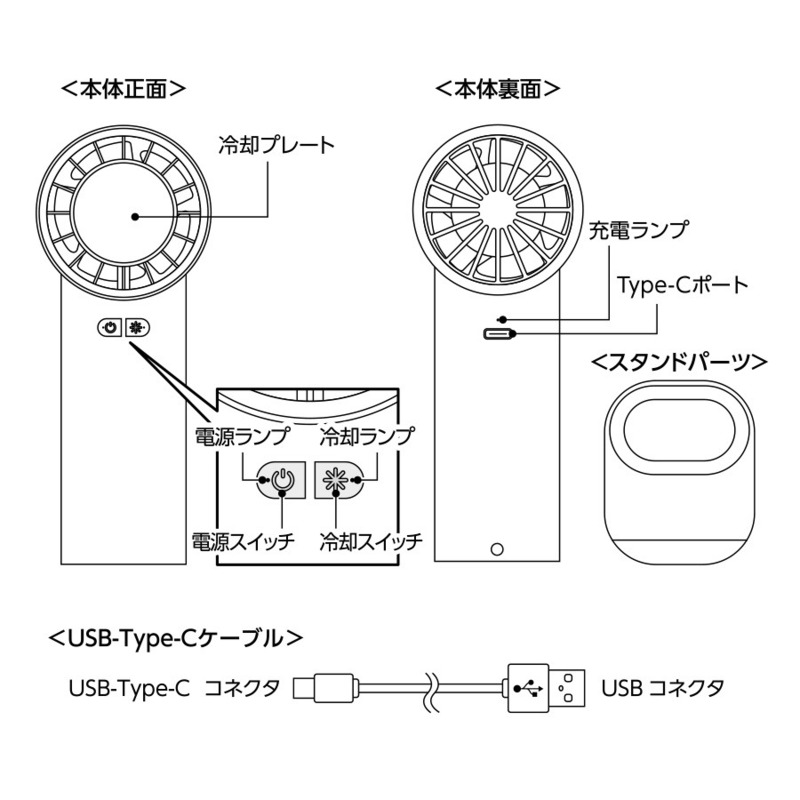 ＜本体正面＞

冷却プレート

電源ランプ

冷却ランプ

電源スイッチ

冷却スイッチ

＜本体裏面＞

充電ランプ

Type-Cポート

＜スタンドパーツ＞

＜USB-Type-Cケーブル＞

USB-Type-C コネクタ

USB コネクタ