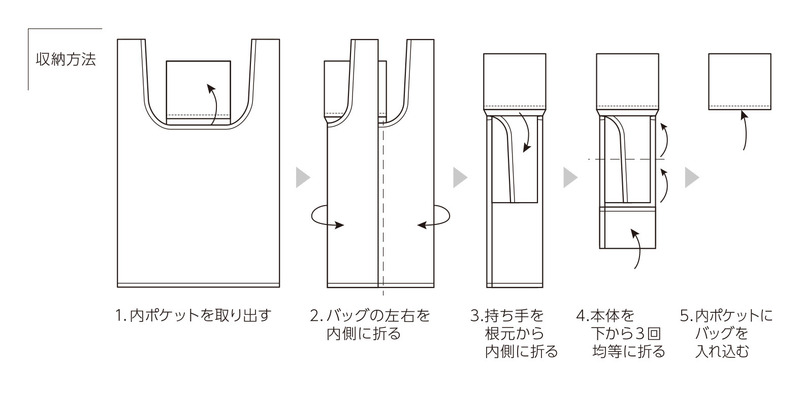 収納方法

1. 内ポケットを取り出す

2. バッグの左右を内側に折る

3. 持ち手を根元から内側に折る

4. 本体を下から3回均等に折る

5. 内ポケットにバッグを入れ込む