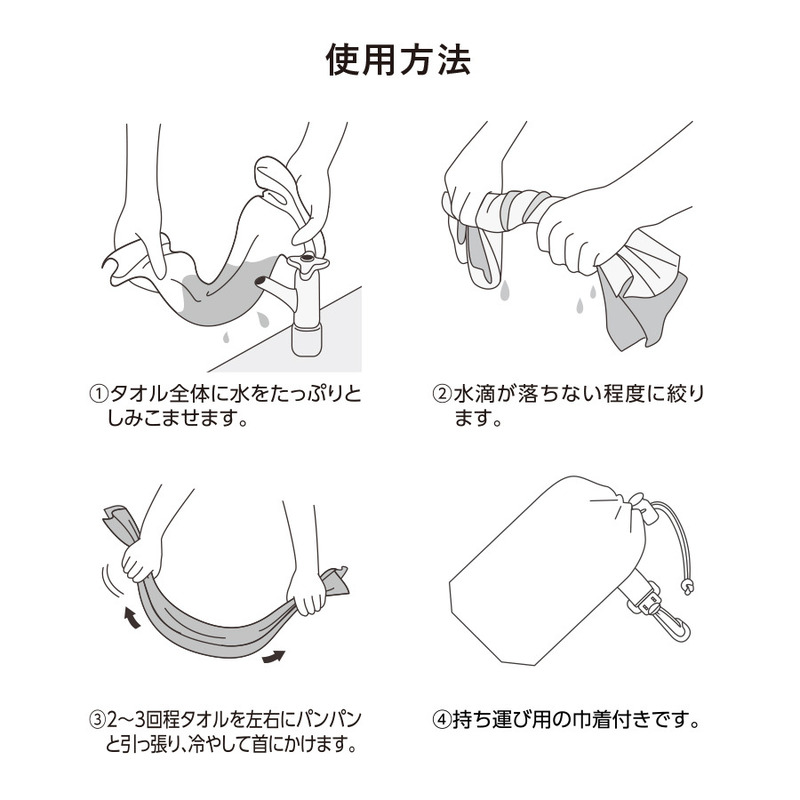 使用方法

①タオル全体に水をたっぷりとしみこませます。

②水滴が落ちない程度に絞ります。

③2～3回程タオルを左右にパンパンと引っ張り､冷やして首にかけます。

④持ち運び用の巾着付きです。